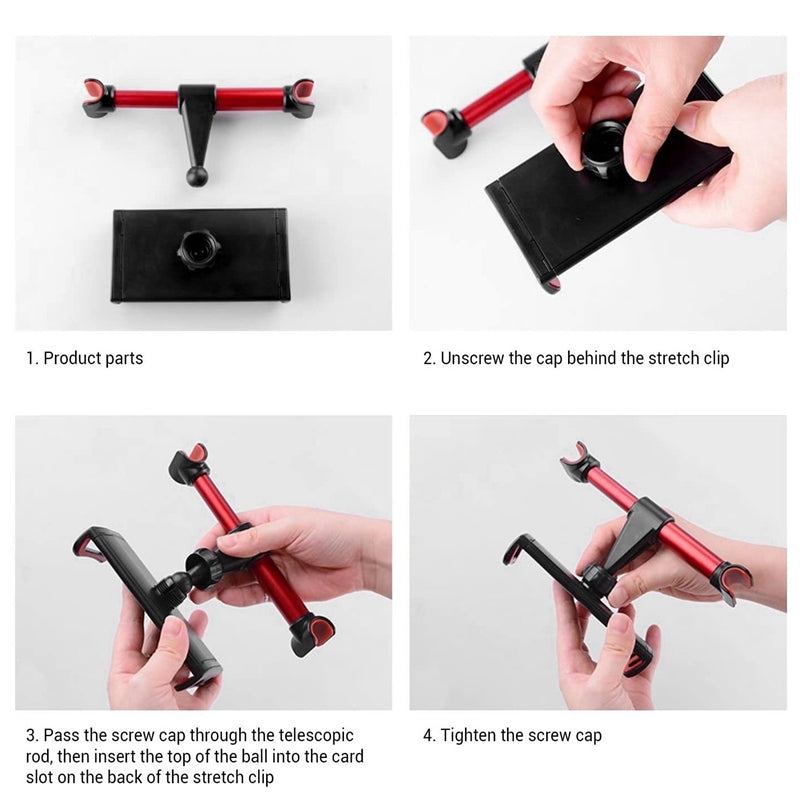 1. Product parts

2. Unscrew the cap behind the stretch clip

3. Pass the screw cap through the telescopic rod, then insert the top of the ball into the card slot on the back of the stretch clip

4. Tighten the screw cap